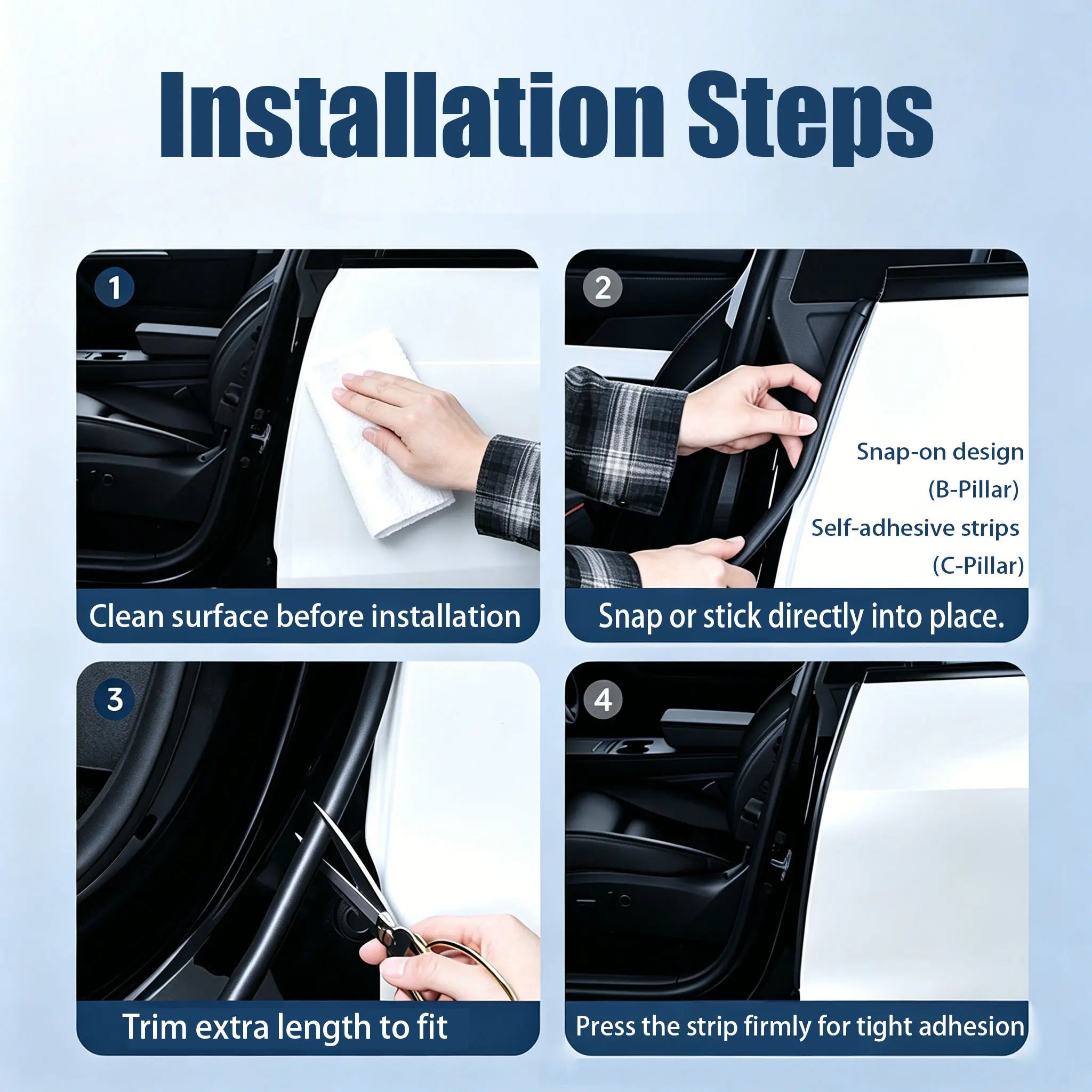 Installation Steps

1

Clean surface before installation

2

Snap-on design
(B-Pillar)
Self-adhesive strips
(C-Pillar)

Snap or stick directly into place.

3

Trim extra length to fit

4

Press the strip firmly for tight adhesion